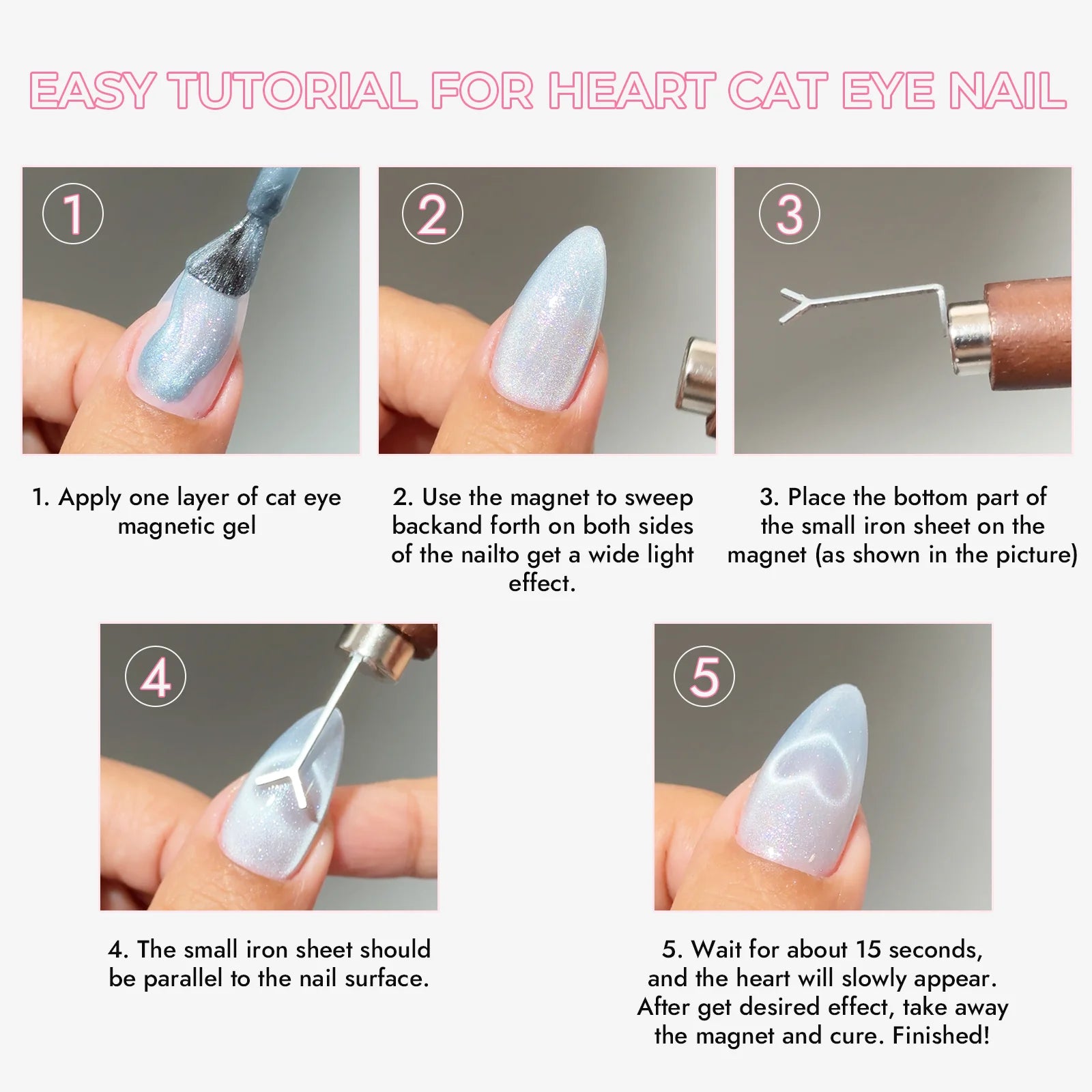 EASY TUTORIAL FOR HEART CAT EYE NAIL

1

2

3

1. Apply one layer of cat eye magnetic gel

2. Use the magnet to sweep backand forth on both sides of the nailto get a wide light effect.

3. Place the bottom part of the small iron sheet on the magnet (as shown in the picture)

4

5

4. The small iron sheet should be parallel to the nail surface.

5. Wait for about 15 seconds, and the heart will slowly appear. After get desired effect, take away the magnet and cure. Finished!