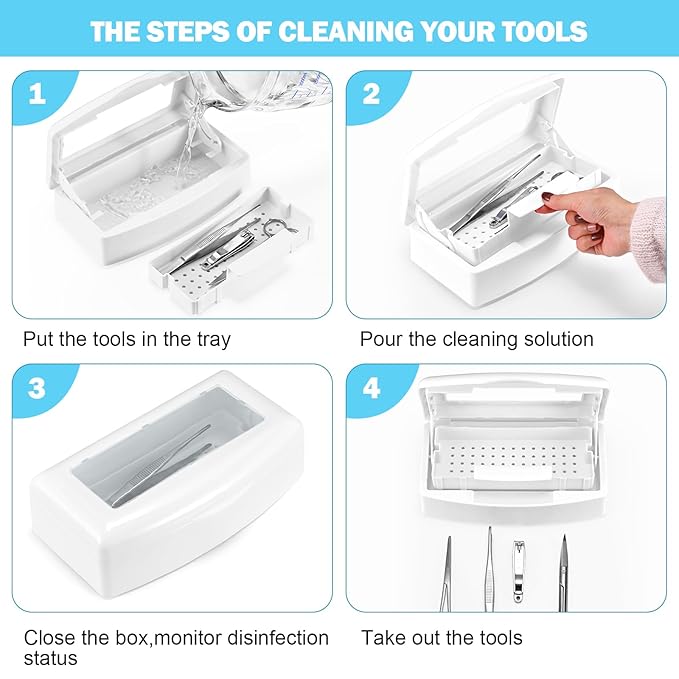 THE STEPS OF CLEANING YOUR TOOLS

1

Put the tools in the tray

2

Pour the cleaning solution

3

Close the box,monitor disinfection status

4

Take out the tools