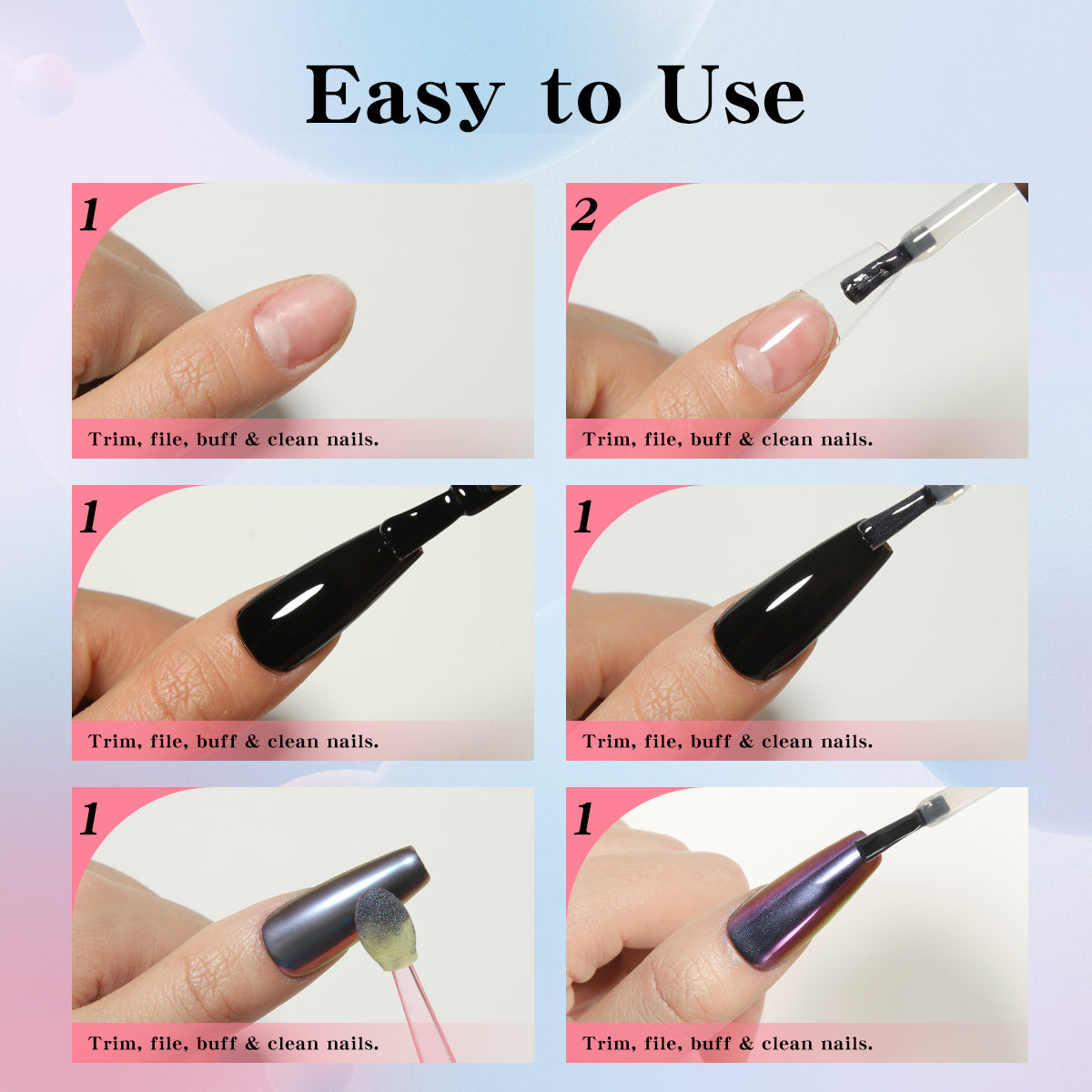 Easy to Use

1
Trim, file, buff & clean nails.

2
Trim, file, buff & clean nails.

1
Trim, file, buff & clean nails.

1
Trim, file, buff & clean nails.

1
Trim, file, buff & clean nails.

1
Trim, file, buff & clean nails.