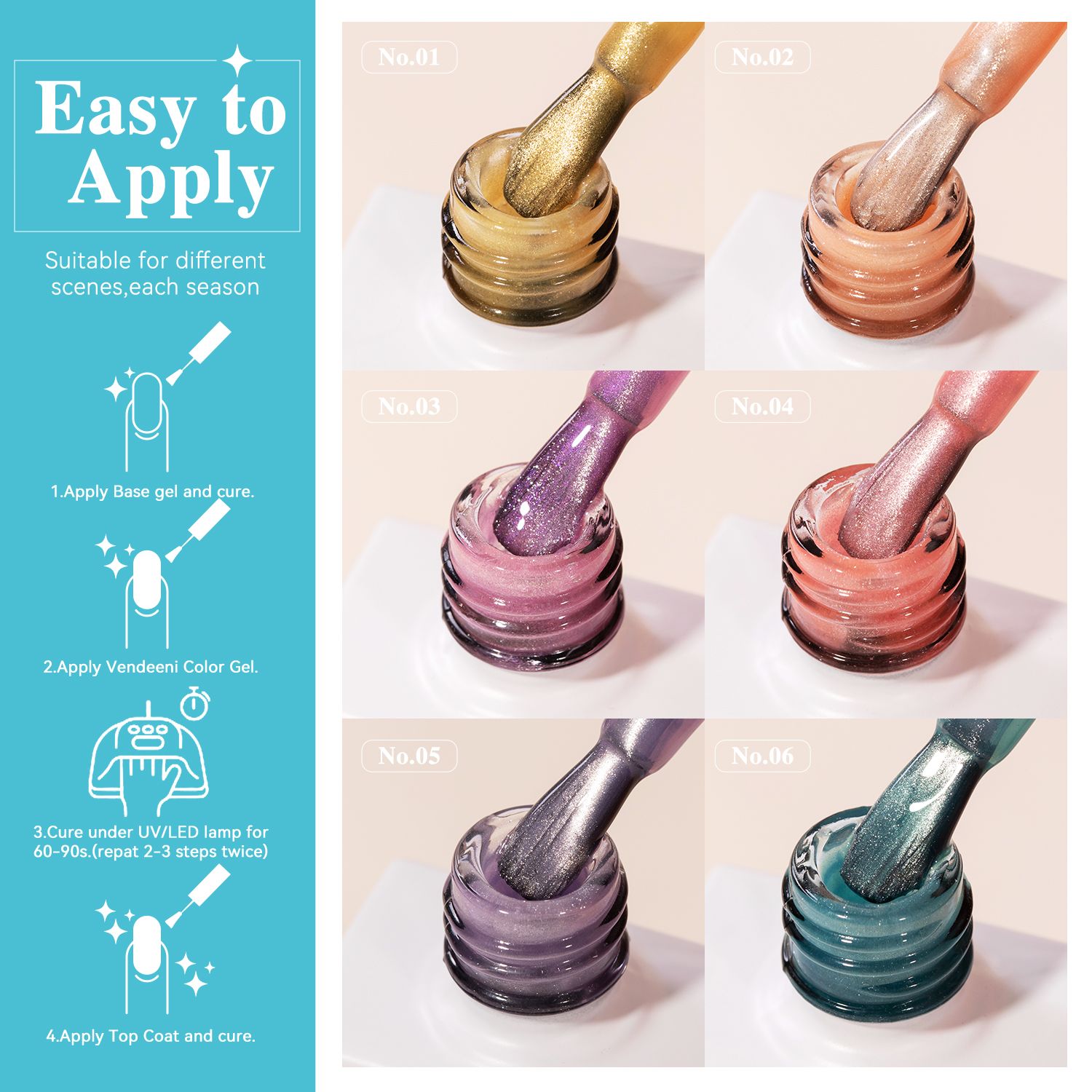 Easy to Apply

Suitable for different scenes,each season

1.Apply Base gel and cure.

2.Apply Vendeeni Color Gel.

3.Cure under UV/LED lamp for 60-90s.(repat 2-3 steps twice)

4.Apply Top Coat and cure.

No.01

No.02

No.03

No.04

No.05

No.06