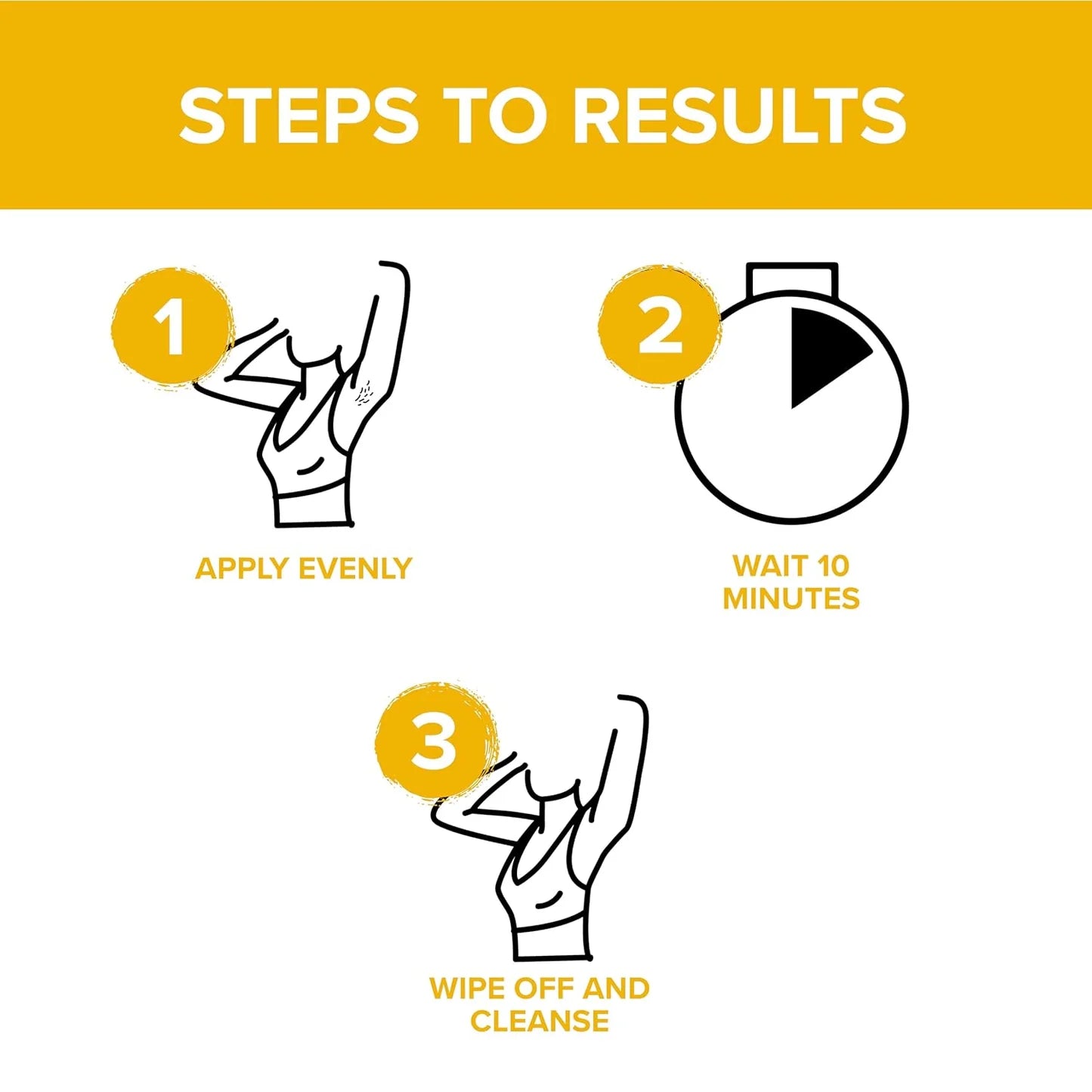 STEPS TO RESULTS

1

APPLY EVENLY

2

WAIT 10 MINUTES

3

WIPE OFF AND CLEANSE